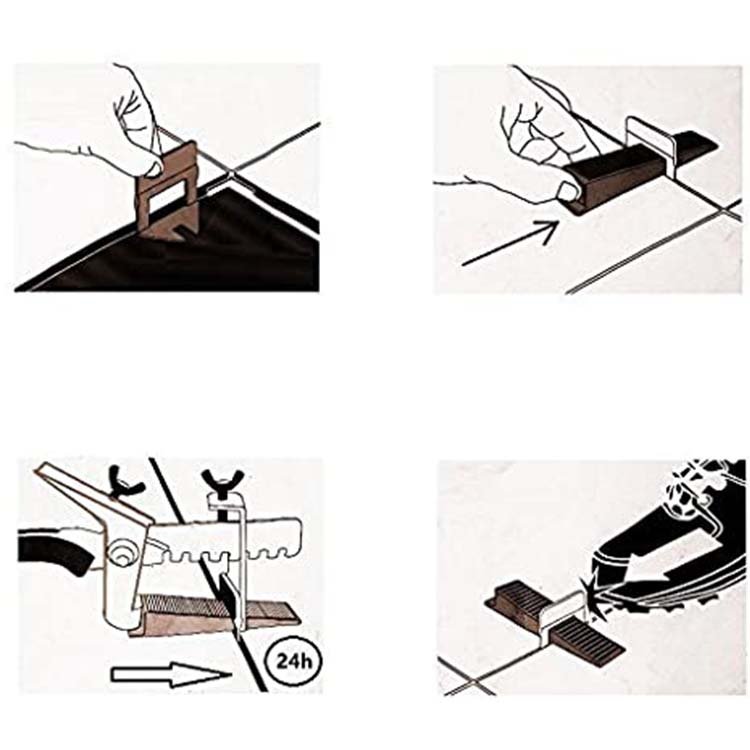 24h